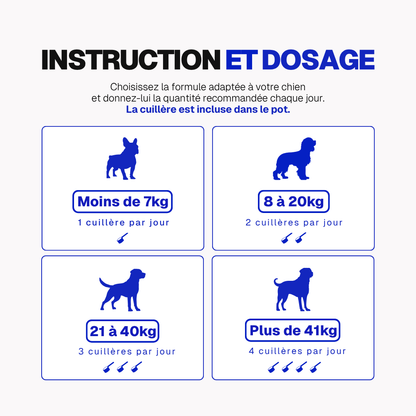 INSTRUCTION ET DOSAGE

Choisissez la formule adaptée à votre chien et donnez-lui la quantité recommandée chaque jour. La cuillère est incluse dans le pot.

Moins de 7kg
1 cuillère par jour

8 à 20kg
2 cuillères par jour

21 à 40kg
3 cuillères par jour

Plus de 41kg
4 cuillères par jour