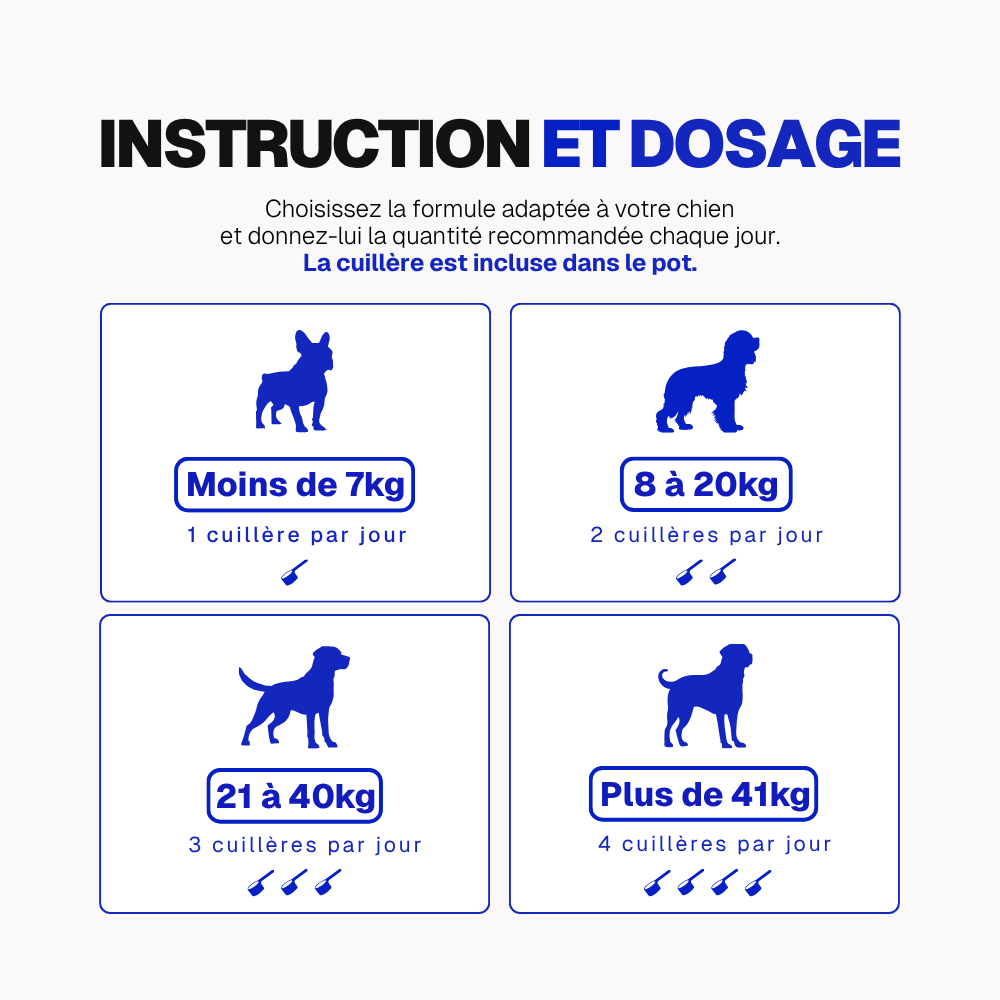 INSTRUCTION ET DOSAGE

Choisissez la formule adaptée à votre chien et donnez-lui la quantité recommandée chaque jour.
La cuillère est incluse dans le pot.

Moins de 7kg
1 cuillère par jour

8 à 20kg
2 cuillères par jour

21 à 40kg
3 cuillères par jour

Plus de 41kg
4 cuillères par jour