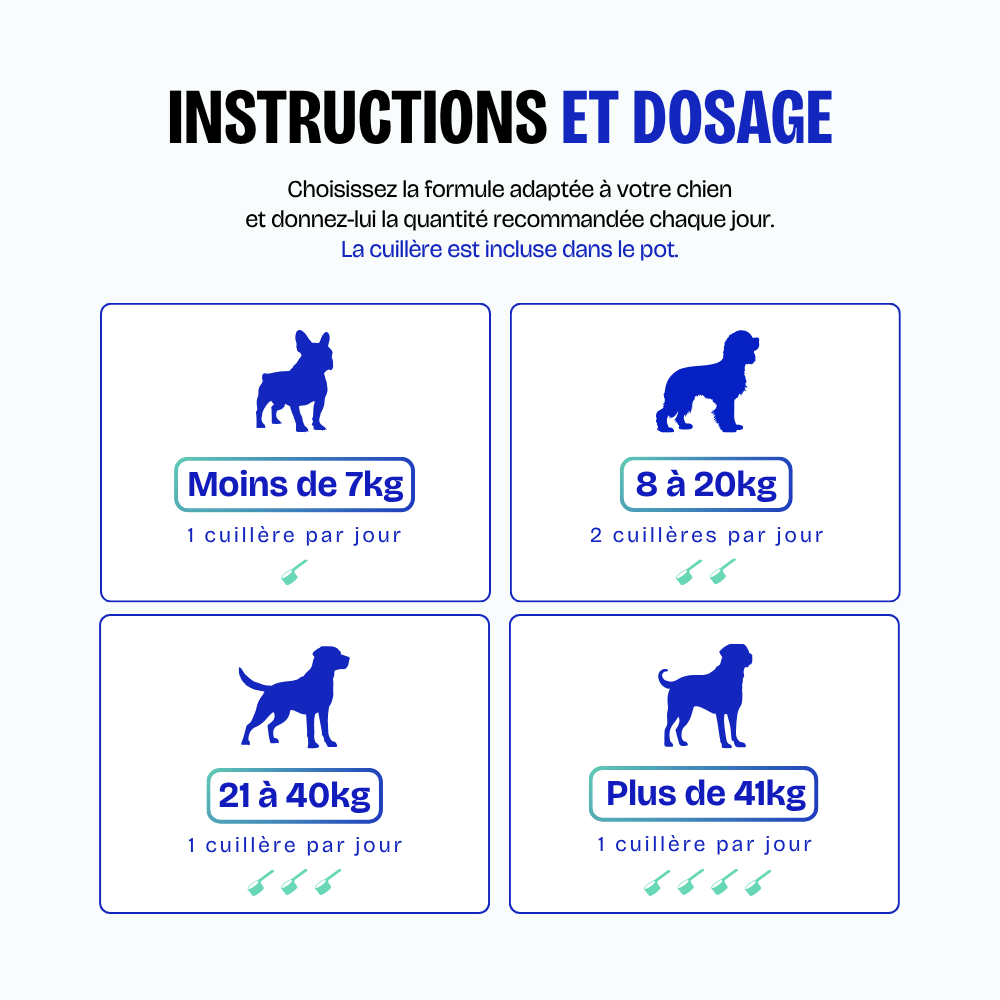 INSTRUCTIONS ET DOSAGE

Choisissez la formule adaptée à votre chien et donnez-lui la quantité recommandée chaque jour. La cuillère est incluse dans le pot.

Moins de 7kg
1 cuillère par jour

8 à 20kg
2 cuillères par jour

21 à 40kg
1 cuillère par jour

Plus de 41kg
1 cuillère par jour