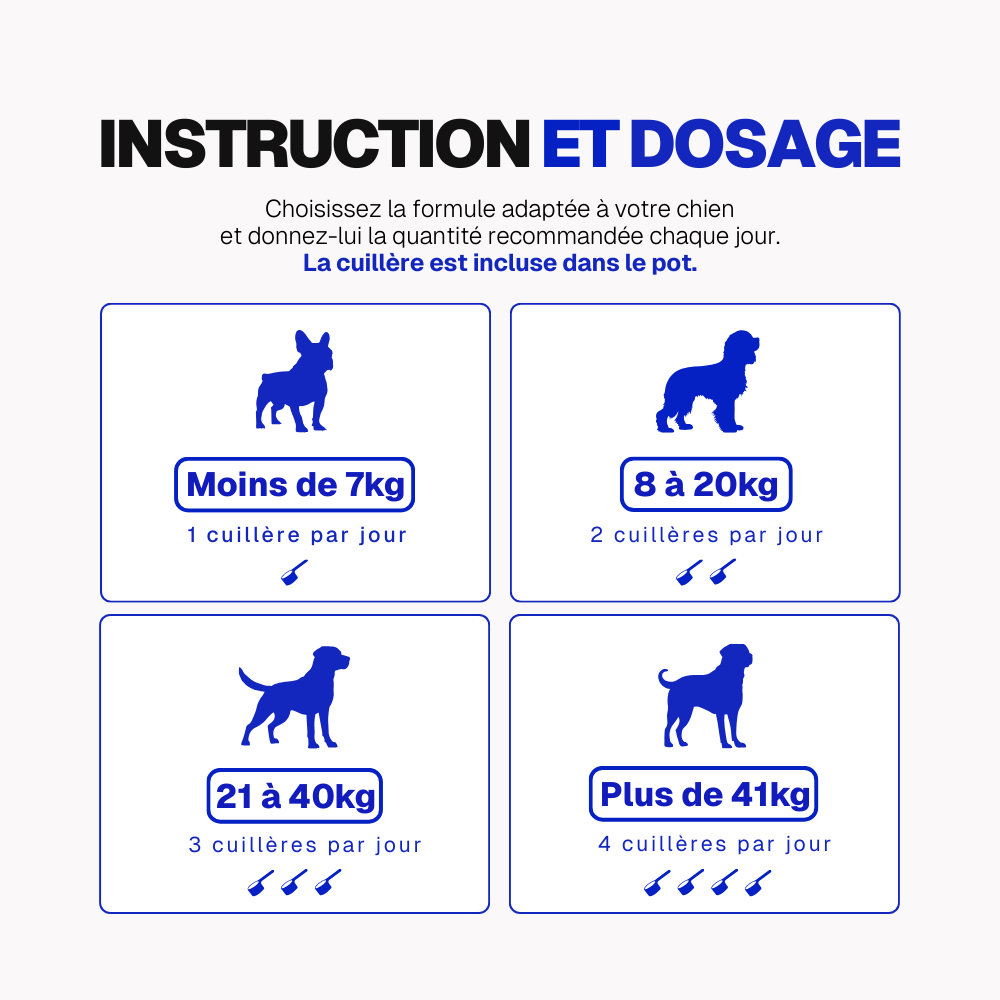 INSTRUCTION ET DOSAGE

Choisissez la formule adaptée à votre chien et donnez-lui la quantité recommandée chaque jour.
La cuillère est incluse dans le pot.

Moins de 7kg
1 cuillère par jour

8 à 20kg
2 cuillères par jour

21 à 40kg
3 cuillères par jour

Plus de 41kg
4 cuillères par jour